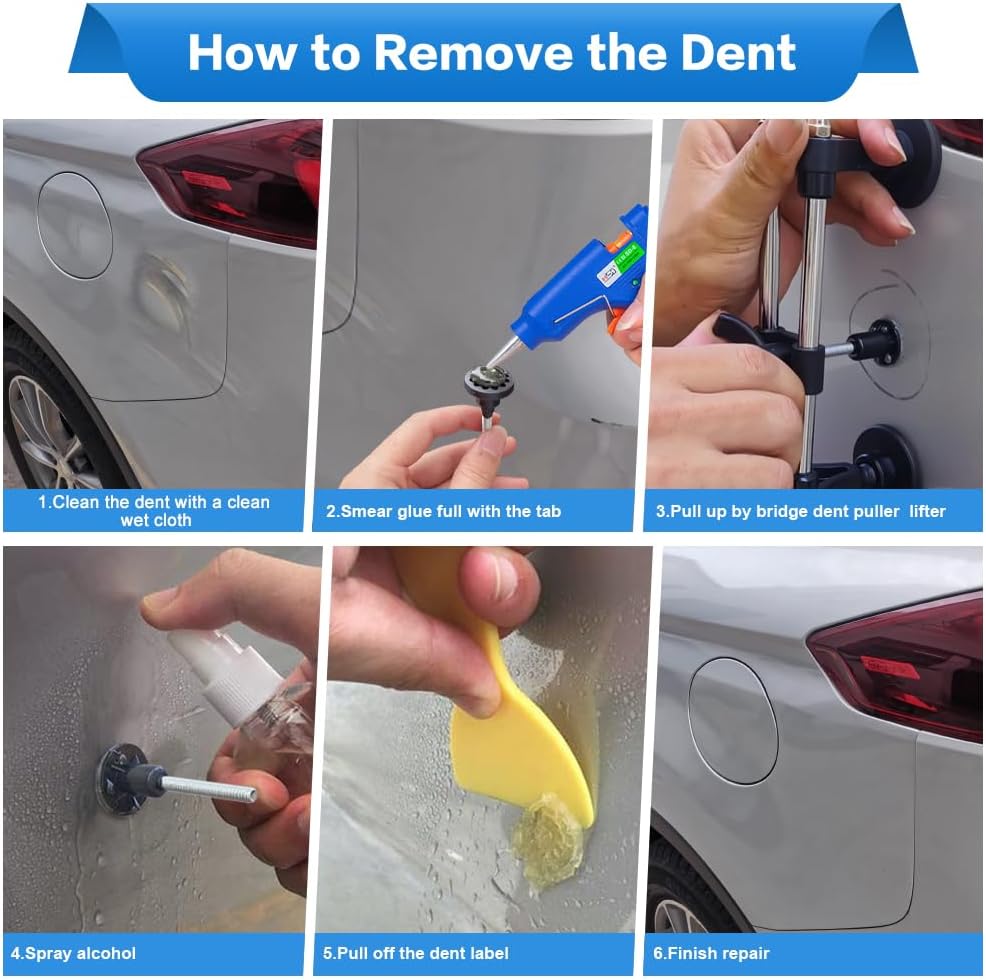 How to Remove the Dent

1.Clean the dent with a clean wet cloth

2.Smear glue full with the tab

3.Pull up by bridge dent puller lifter

4.Spray alcohol

5.Pull off the dent label

6.Finish repair