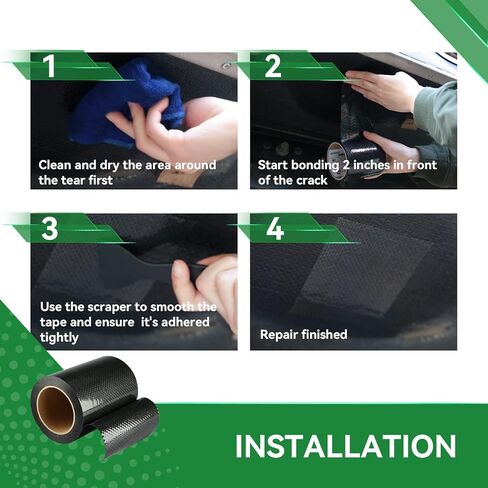 1

Clean and dry the area around the tear first

2

Start bonding 2 inches in front of the crack

3

Use the scraper to smooth the tape and ensure it's adhered tightly

4

Repair finished

INSTALLATION