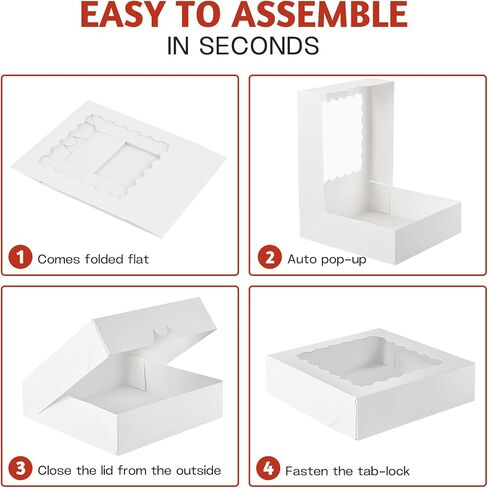 EASY TO ASSEMBLE
IN SECONDS

1 Comes folded flat

2 Auto pop-up

3 Close the lid from the outside

4 Fasten the tab-lock