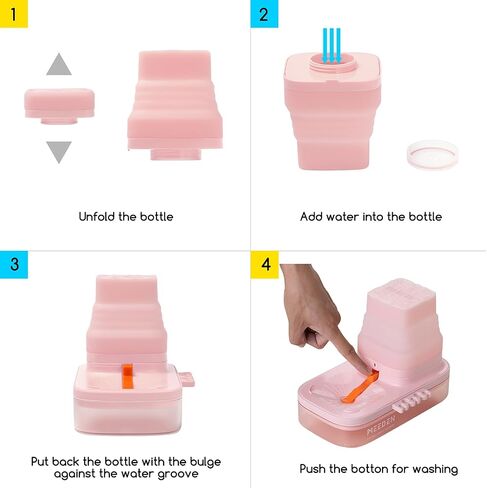 1

Unfold the bottle

2

Add water into the bottle

3

Put back the bottle with the bulge against the water groove

4

MEEDEN

Push the botton for washing