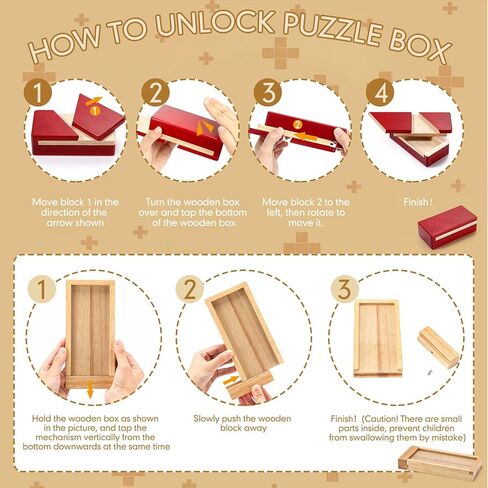 HOW TO UNLOCK PUZZLE BOX

1

1

Move block 1 in the direction of the arrow shown

2

Turn the wooden box over and tap the bottom of the wooden box

3

2

Move block 2 to the left, then rotate to move it.

4

Finish!

1

Hold the wooden box as shown in the picture, and tap the mechanism vertically from the bottom downwards at the same time

2

Slowly push the wooden block away

3

Finish! (Caution! There are small parts inside, prevent children from swallowing them by mistake)