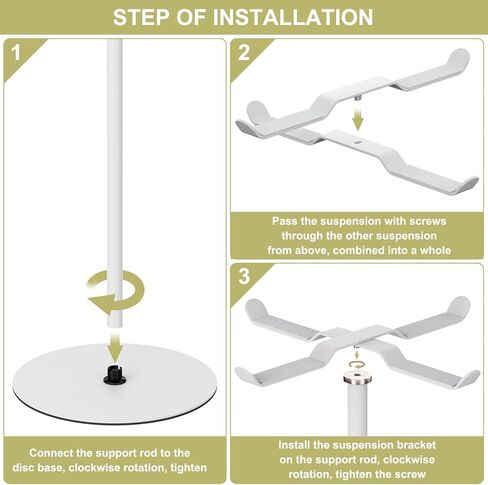 STEP OF INSTALLATION

1

Connect the support rod to the disc base, clockwise rotation, tighten

2

Pass the suspension with screws through the other suspension from above, combined into a whole

3

Install the suspension bracket on the support rod, clockwise rotation, tighten the screw