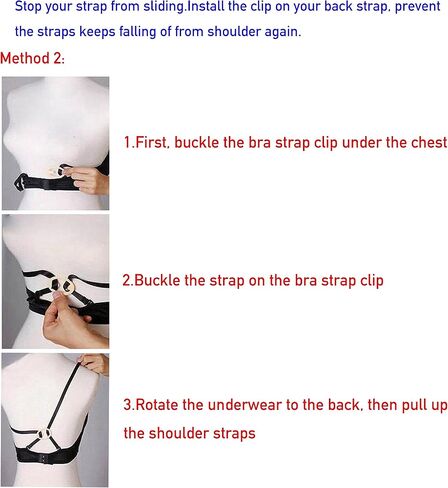 Stop your strap from sliding.Install the clip on your back strap, prevent the straps keeps falling of from shoulder again.

Method 2:

1.First, buckle the bra strap clip under the chest

2.Buckle the strap on the bra strap clip

3.Rotate the underwear to the back, then pull up the shoulder straps