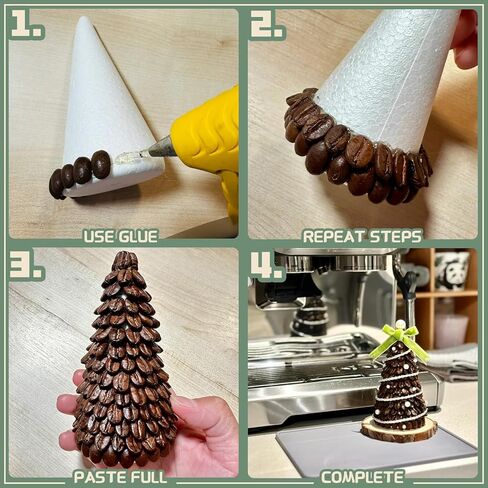 1.

USE GLUE

2.

REPEAT STEPS

3.

PASTE FULL

4.

COMPLETE