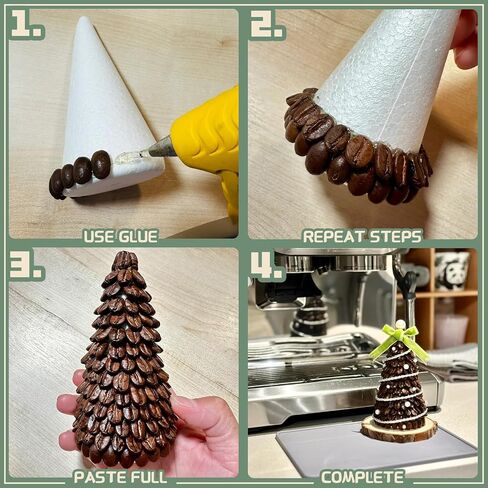 1.

USE GLUE

2.

REPEAT STEPS

3.

PASTE FULL

4.

COMPLETE