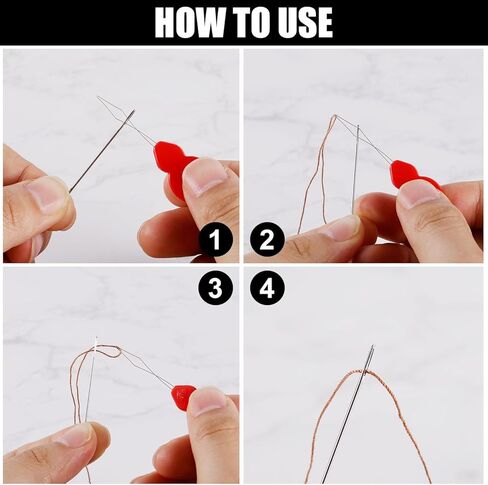 HOW TO USE

1

2

3

4