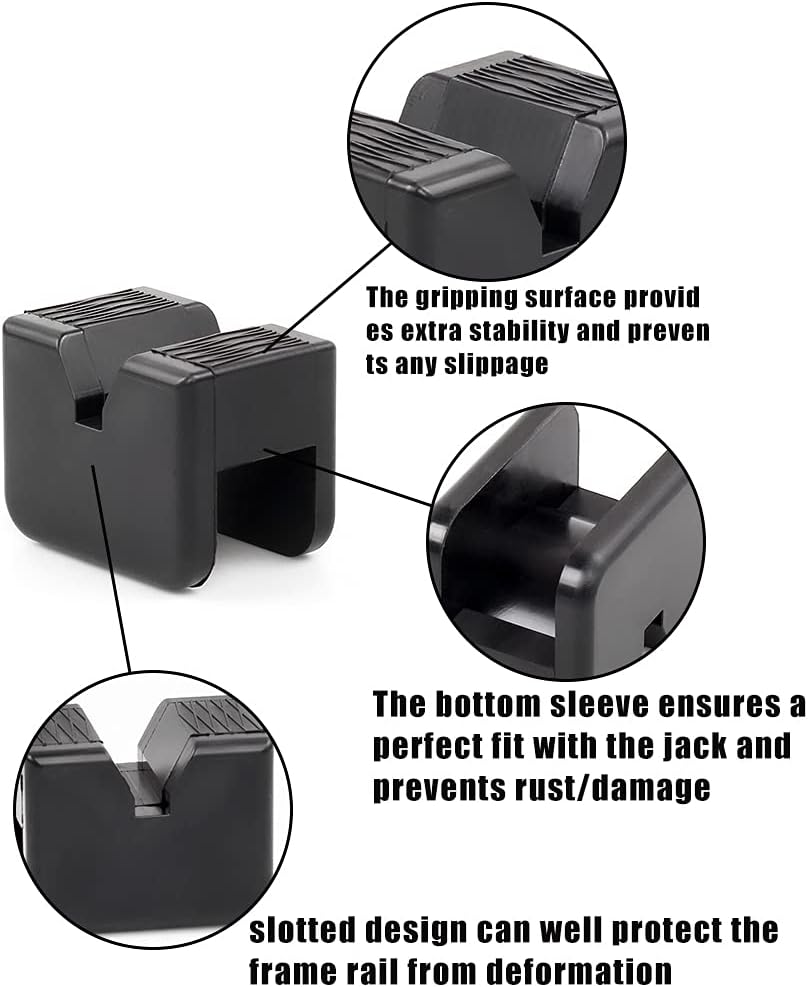 The gripping surface provid es extra stability and preven ts any slippage

The bottom sleeve ensures a perfect fit with the jack and prevents rust/damage

slotted design can well protect the frame rail from deformation