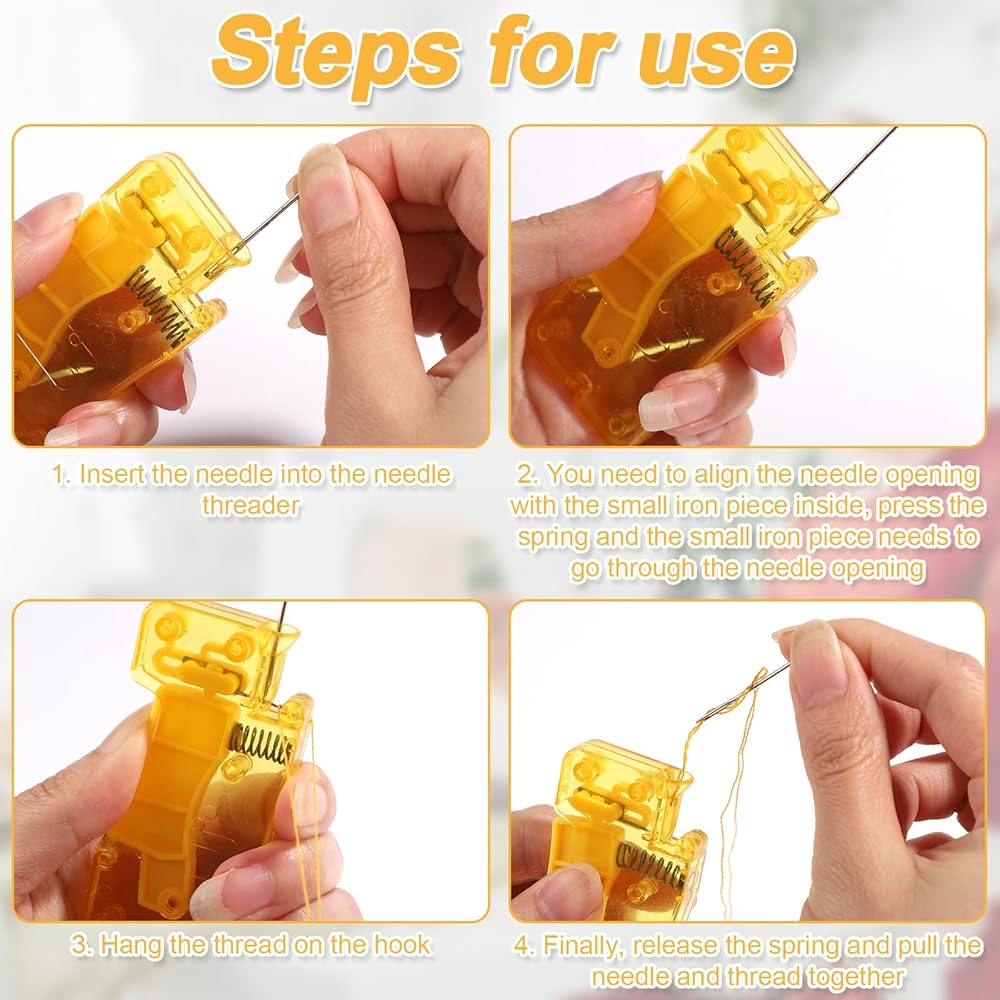 Steps for use

1. Insert the needle into the needle threader

2. You need to align the needle opening with the small iron piece inside, press the spring and the small iron piece needs to go through the needle opening

3. Hang the thread on the hook

4. Finally, release the spring and pull the needle and thread together