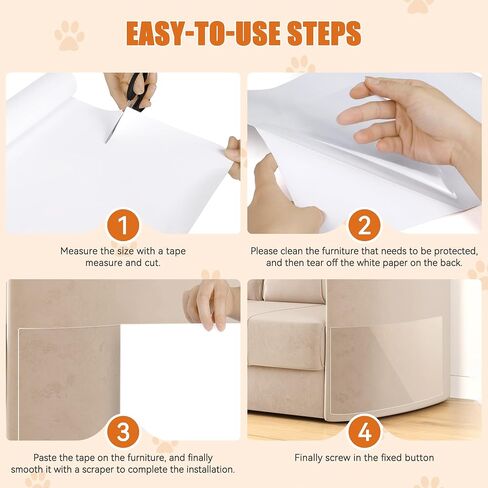 EASY-TO-USE STEPS

1

Measure the size with a tape measure and cut.

2

Please clean the furniture that needs to be protected, and then tear off the white paper on the back.

3

Paste the tape on the furniture, and finally smooth it with a scraper to complete the installation.

4

Finally screw in the fixed button