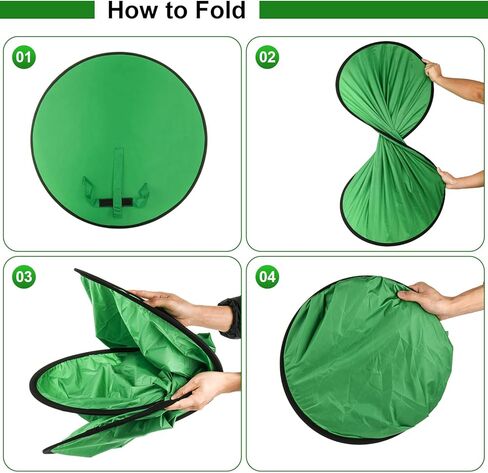 How to Fold

01

02

03

04