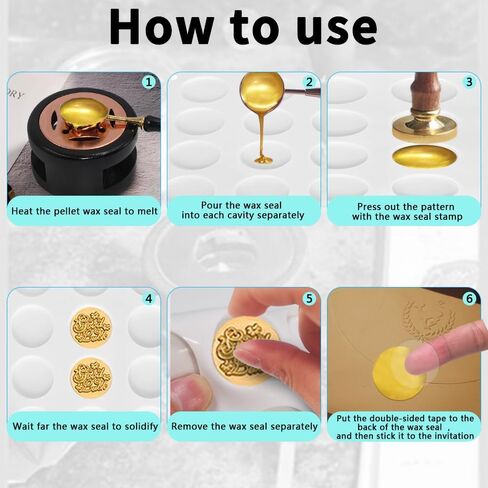 How to use

1

Heat the pellet wax seal to melt

2

Pour the wax seal into each cavity separately

3

Press out the pattern with the wax seal stamp

4

Wait far the wax seal to solidify

5

Remove the wax seal separately

6

Put the double-sided tape to the back of the wax seal , and then stick it to the invitation