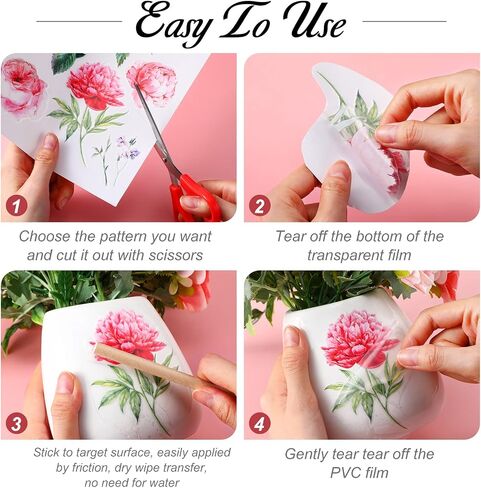 Easy To Use

1

Choose the pattern you want and cut it out with scissors

2

Tear off the bottom of the transparent film

3

Stick to target surface, easily applied by friction, dry wipe transfer, no need for water

4

Gently tear tear off the PVC film