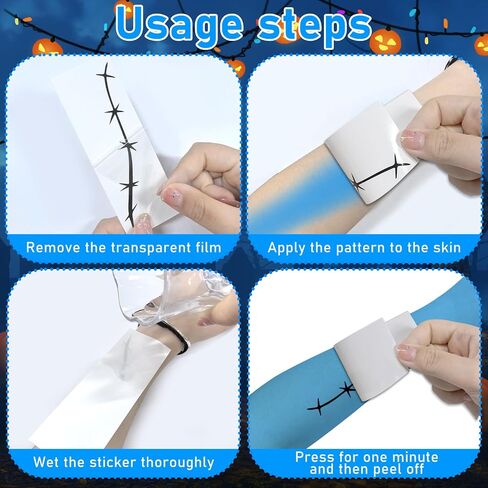 Usage steps

Remove the transparent film

Apply the pattern to the skin

Wet the sticker thoroughly

Press for one minute and then peel off