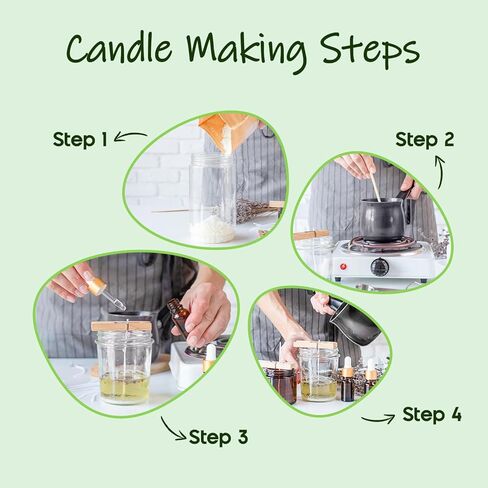 Candle Making Steps

Step 1

Step 2

Step 3

Step 4