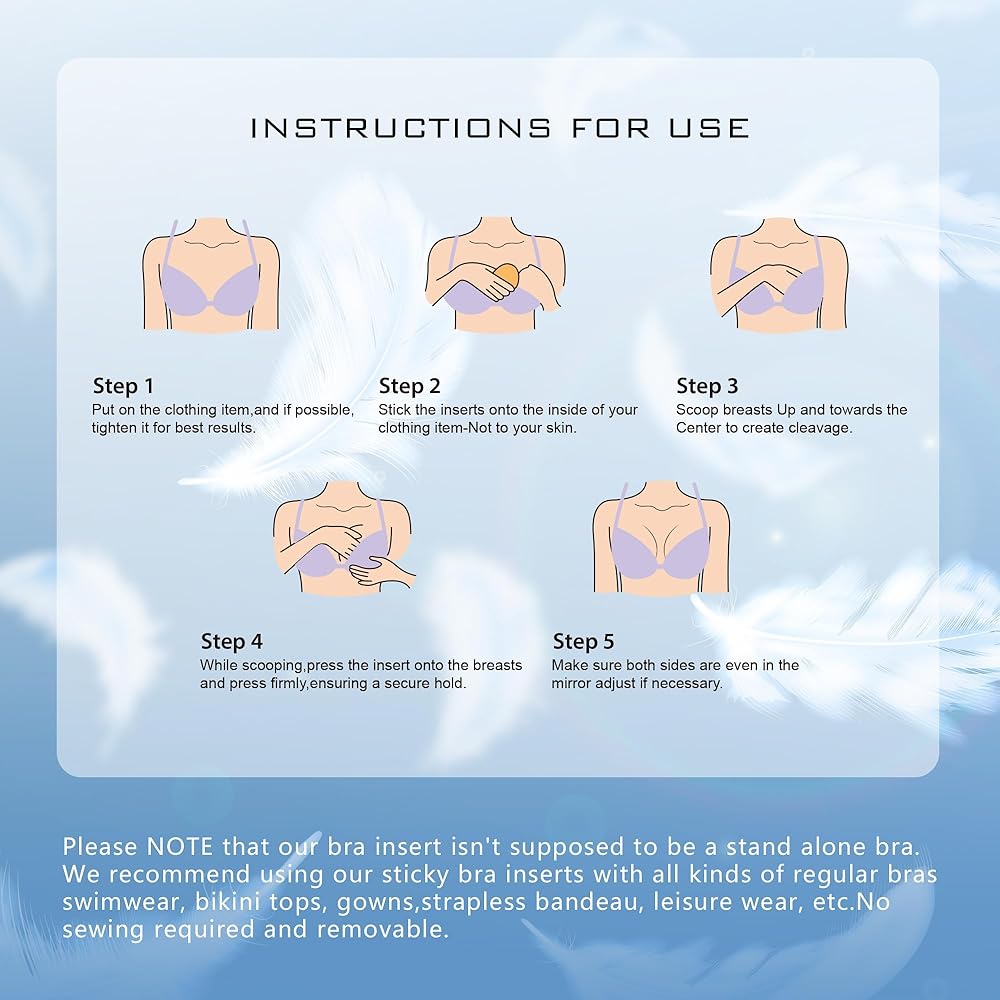 INSTRUCTIONS FOR USE

Step 1
Put on the clothing item,and if possible, tighten it for best results.

Step 2
Stick the inserts onto the inside of your clothing item-Not to your skin.

Step 3
Scoop breasts Up and towards the Center to create cleavage.

Step 4
While scooping,press the insert onto the breasts and press firmly,ensuring a secure hold.

Step 5
Make sure both sides are even in the mirror adjust if necessary.

Please NOTE that our bra insert isn't supposed to be a stand alone bra. We recommend using our sticky bra inserts with all kinds of regular bras swimwear, bikini tops, gowns,strapless bandeau, leisure wear, etc.No sewing required and removable.