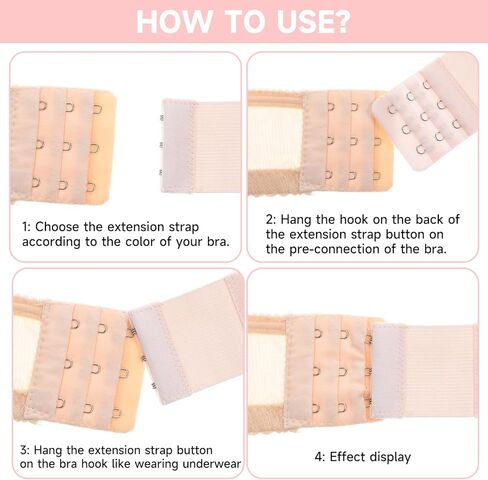 HOW TO USE?

1: Choose the extension strap according to the color of your bra.

2: Hang the hook on the back of the extension strap button on the pre-connection of the bra.

3: Hang the extension strap button on the bra hook like wearing underwear

4: Effect display