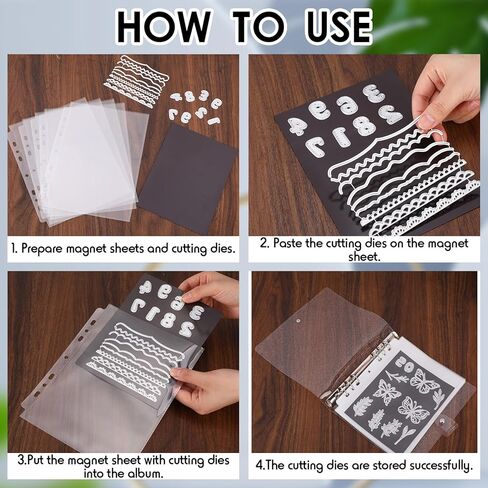 HOW TO USE

1. Prepare magnet sheets and cutting dies.

2. Paste the cutting dies on the magnet sheet.

3.Put the magnet sheet with cutting dies into the album.

4.The cutting dies are stored successfully.