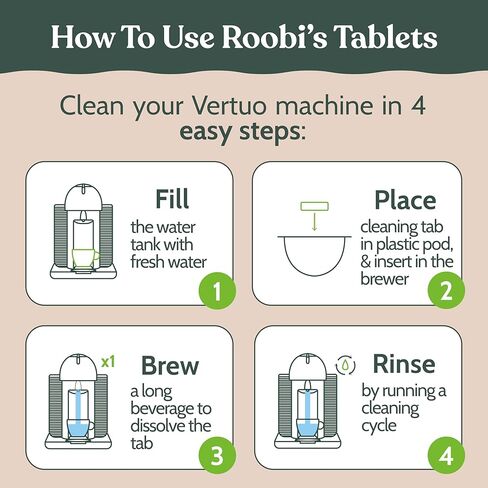 How To Use Roobi's Tablets

Clean your Vertuo machine in 4 easy steps:

Fill
the water tank with fresh water
1

Place
cleaning tab in plastic pod, & insert in the brewer
2

x1
Brew
a long beverage to dissolve the tab
3

Rinse
by running a cleaning cycle
4