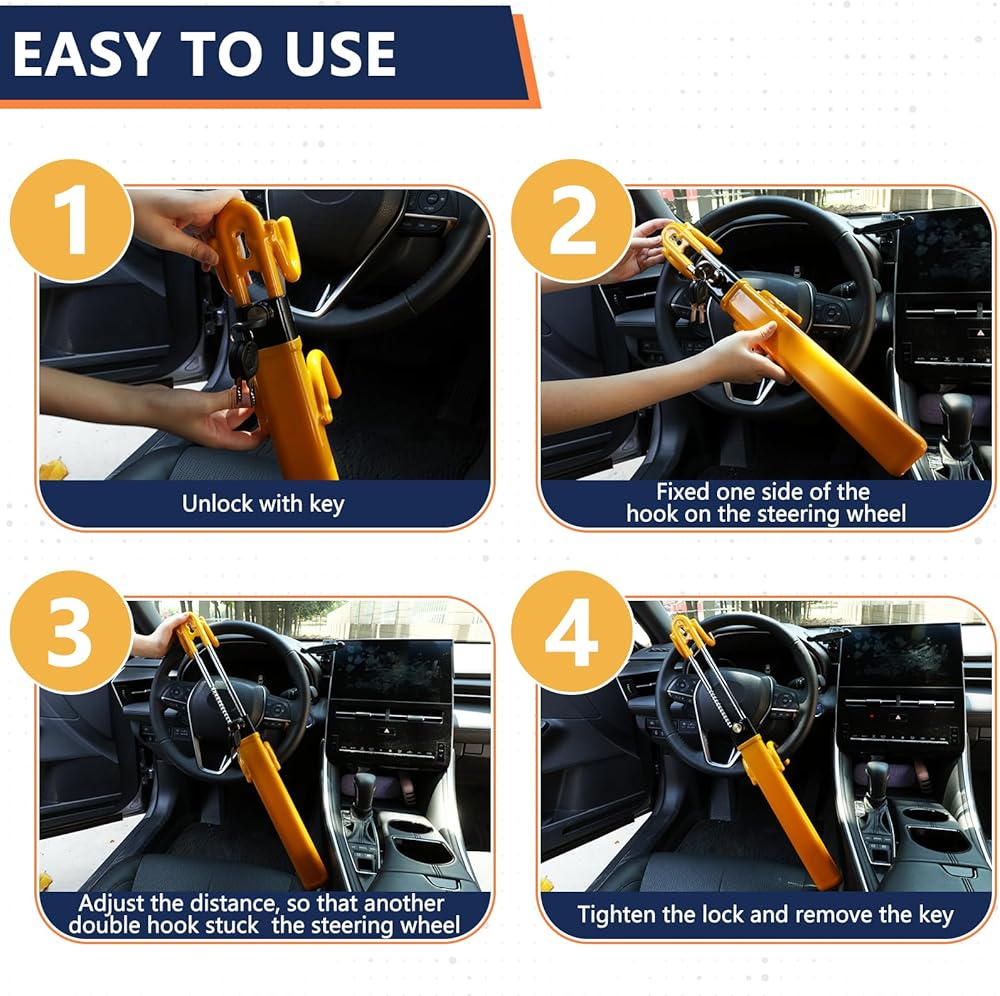 EASY TO USE

1

Unlock with key

2

Fixed one side of the hook on the steering wheel

3

Adjust the distance, so that another double hook stuck the steering wheel

4

Tighten the lock and remove the key