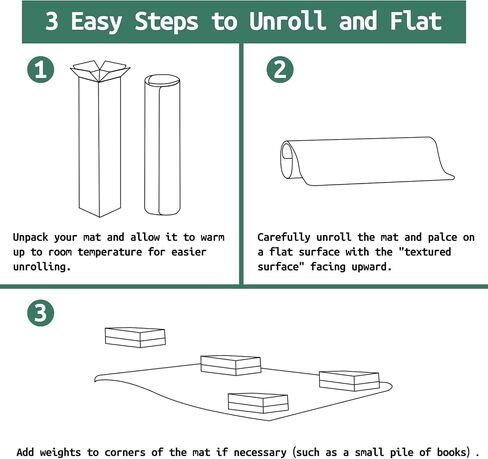 3 Easy Steps to Unroll and Flat

1

Unpack your mat and allow it to warm up to room temperature for easier unrolling.

2

Carefully unroll the mat and palce on a flat surface with the "textured surface" facing upward.

3

Add weights to corners of the mat if necessary (such as a small pile of books) .