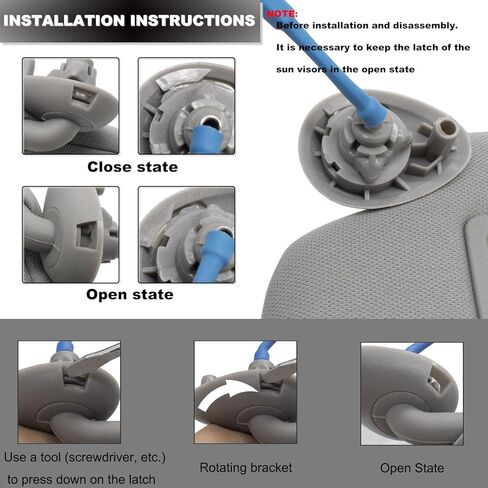 INSTALLATION INSTRUCTIONS

NOTE:
Before installation and disassembly.
It is necessary to keep the latch of the sun visors in the open state

Close state

Open state

Use a tool (screwdriver, etc.) to press down on the latch

Rotating bracket

Open State