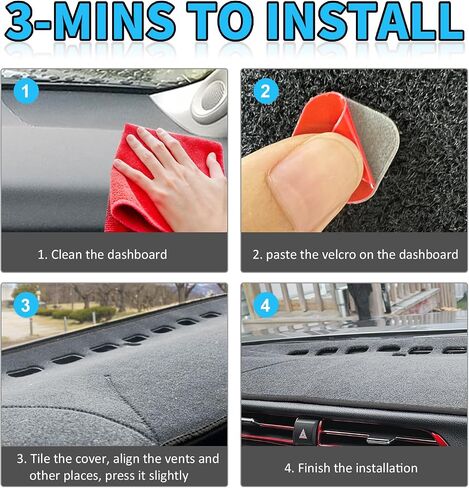 3-MINS TO INSTALL

1

1. Clean the dashboard

2

2. paste the velcro on the dashboard

3

3. Tile the cover, align the vents and other places, press it slightly

4

4. Finish the installation