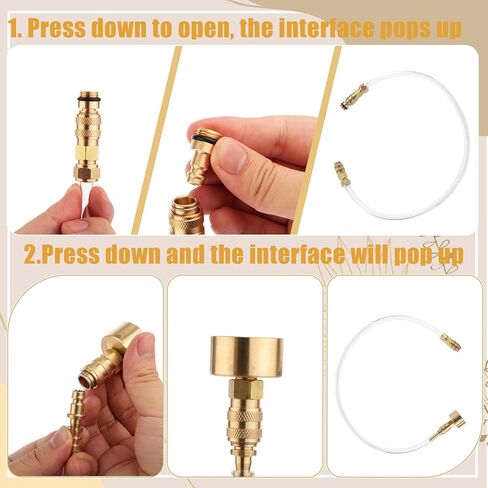 1. Press down to open, the interface pops up

2.Press down and the interface will pop up