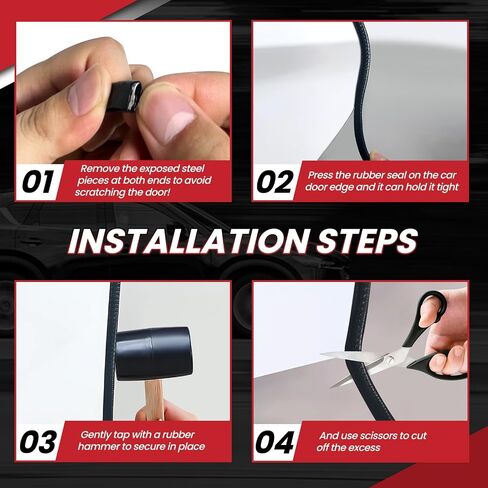 01
Remove the exposed steel pieces at both ends to avoid scratching the door!

02
Press the rubber seal on the car door edge and it can hold it tight

INSTALLATION STEPS

03
Gently tap with a rubber hammer to secure in place

04
And use scissors to cut off the excess