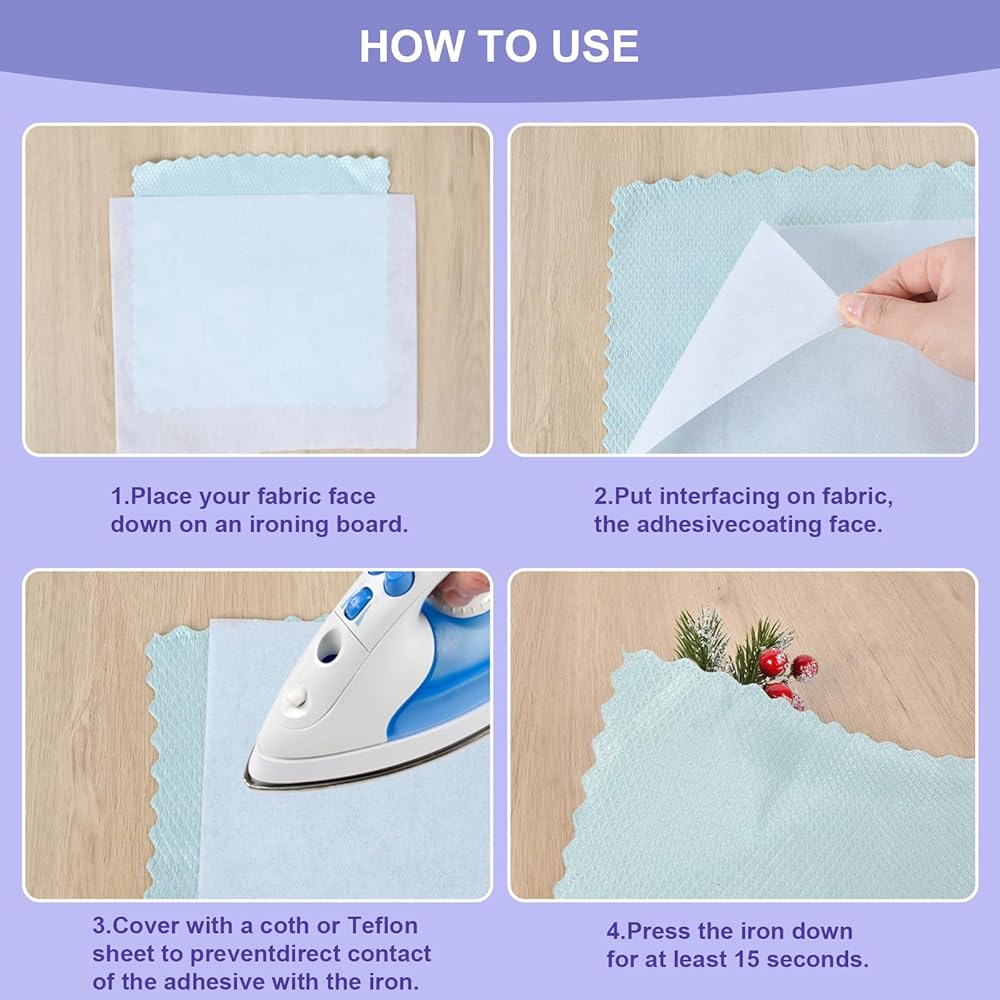 HOW TO USE

1.Place your fabric face down on an ironing board.

2.Put interfacing on fabric, the adhesivecoating face.

3.Cover with a coth or Teflon sheet to preventdirect contact of the adhesive with the iron.

4.Press the iron down for at least 15 seconds.