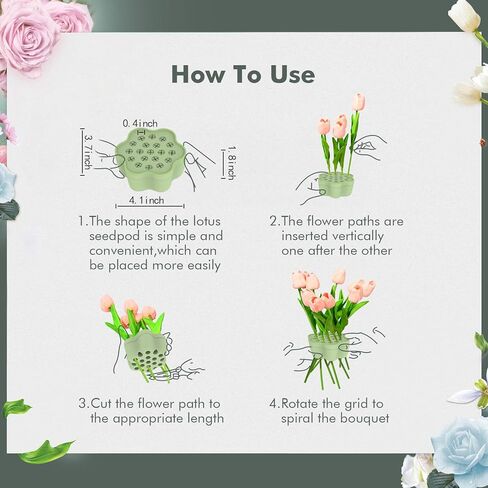 How To Use

0.4inch
3.7inch
1.8inch
4.1inch

1.The shape of the lotus seedpod is simple and convenient,which can be placed more easily

2.The flower paths are inserted vertically one after the other

3.Cut the flower path to the appropriate length

4.Rotate the grid to spiral the bouquet