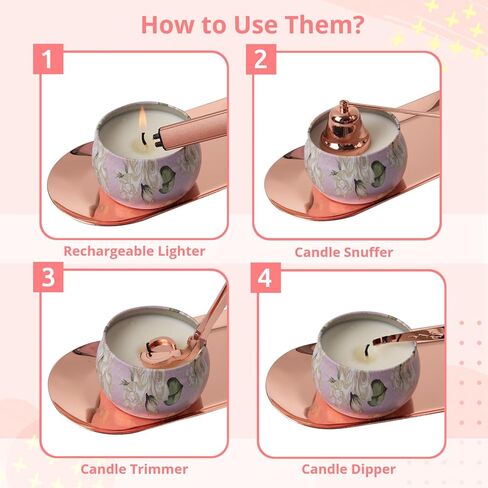 How to Use Them?

1

Rechargeable Lighter

2

Candle Snuffer

3

Candle Trimmer

4

Candle Dipper