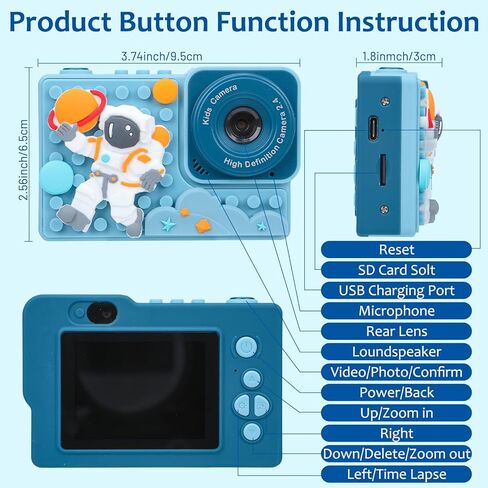 Product Button Function Instruction

3.74inch/9.5cm

1.8inmch/3cm

2.56inch/6.5cm

Kids Camera

High Definition Camera 2.4

Reset

SD Card Solt

USB Charging Port

Microphone

Rear Lens

Loundspeaker

Video/Photo/Confirm

Power/Back

Up/Zoom in

Right

Down/Delete/Zoom out

Left/Time Lapse