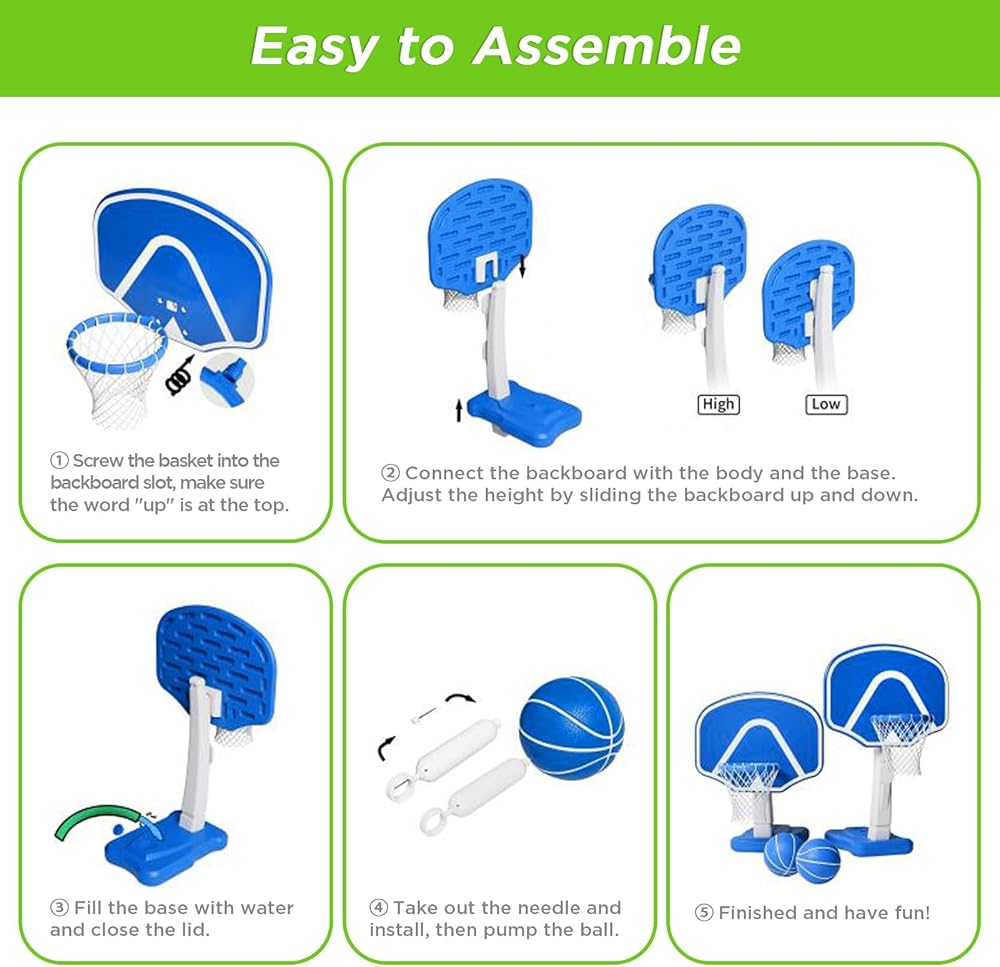 Easy to Assemble

① Screw the basket into the backboard slot, make sure the word "up" is at the top.

High

Low

② Connect the backboard with the body and the base. Adjust the height by sliding the backboard up and down.

③ Fill the base with water and close the lid.

④ Take out the needle and install, then pump the ball.

⑤ Finished and have fun!