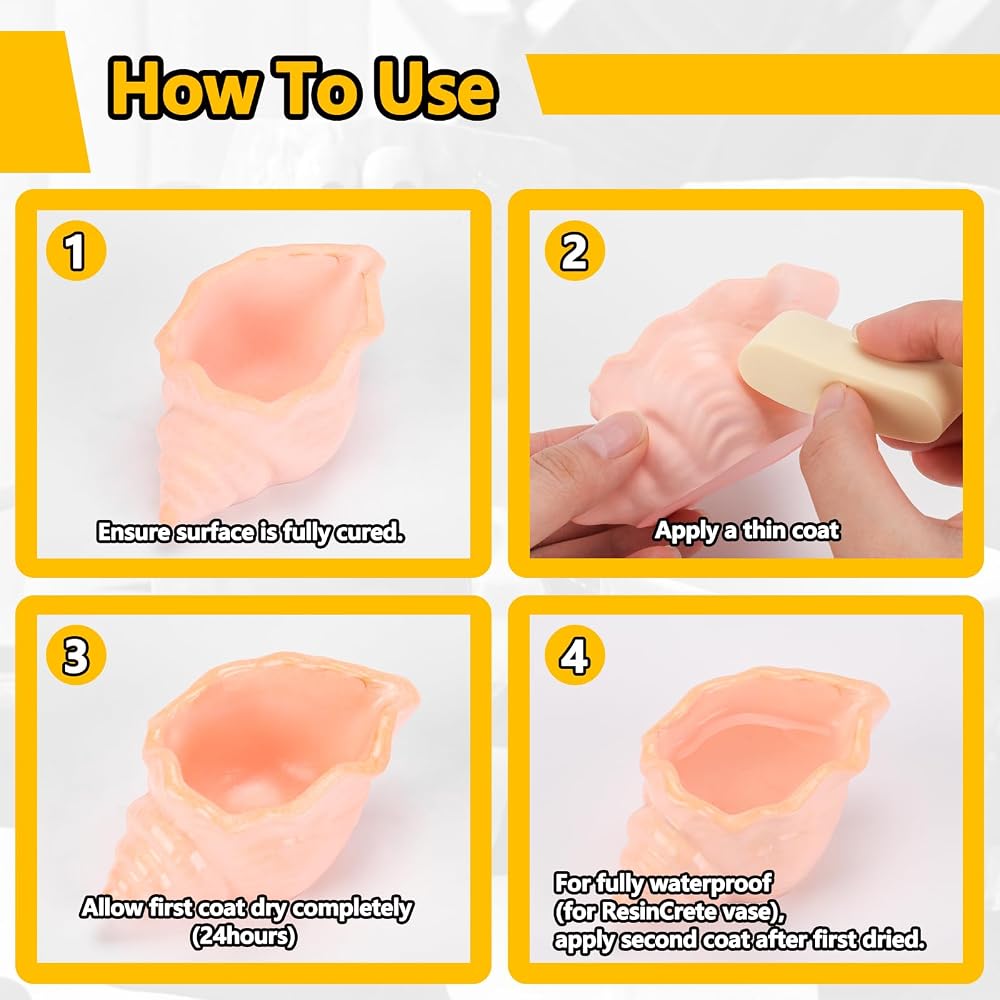 How To Use

1

Ensure surface is fully cured.

2

Apply a thin coat

3

Allow first coat dry completely (24hours)

4

For fully waterproof (for ResinCrete vase), apply second coat after first dried.