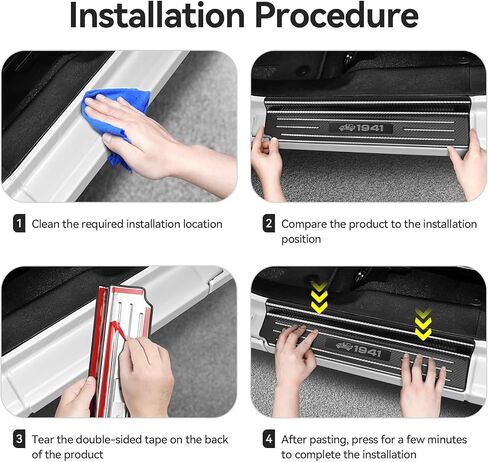 Installation Procedure

1941

1 Clean the required installation location

2 Compare the product to the installation position

1941

3 Tear the double-sided tape on the back of the product

4 After pasting, press for a few minutes to complete the installation