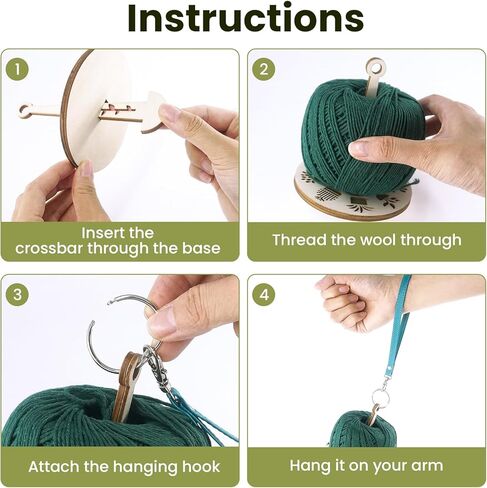 Instructions

1

Insert the crossbar through the base

2

Thread the wool through

3

Attach the hanging hook

4

Hang it on your arm