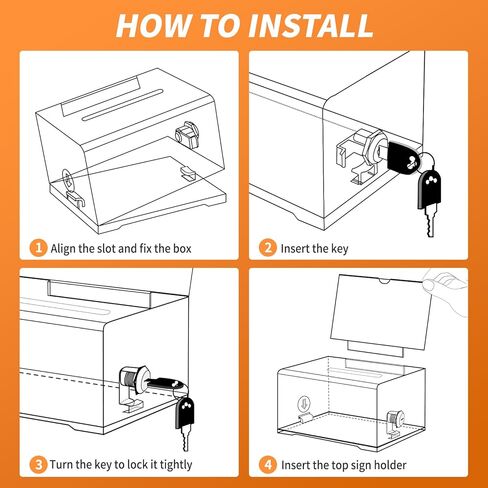 HOW TO INSTALL

1 Align the slot and fix the box

2 Insert the key

3 Turn the key to lock it tightly

4 Insert the top sign holder