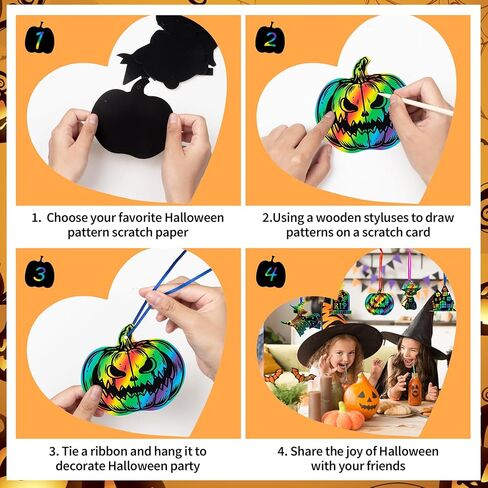 1

1. Choose your favorite Halloween pattern scratch paper

2

2.Using a wooden styluses to draw patterns on a scratch card

3

3. Tie a ribbon and hang it to decorate Halloween party

4

RIP

4. Share the joy of Halloween with your friends