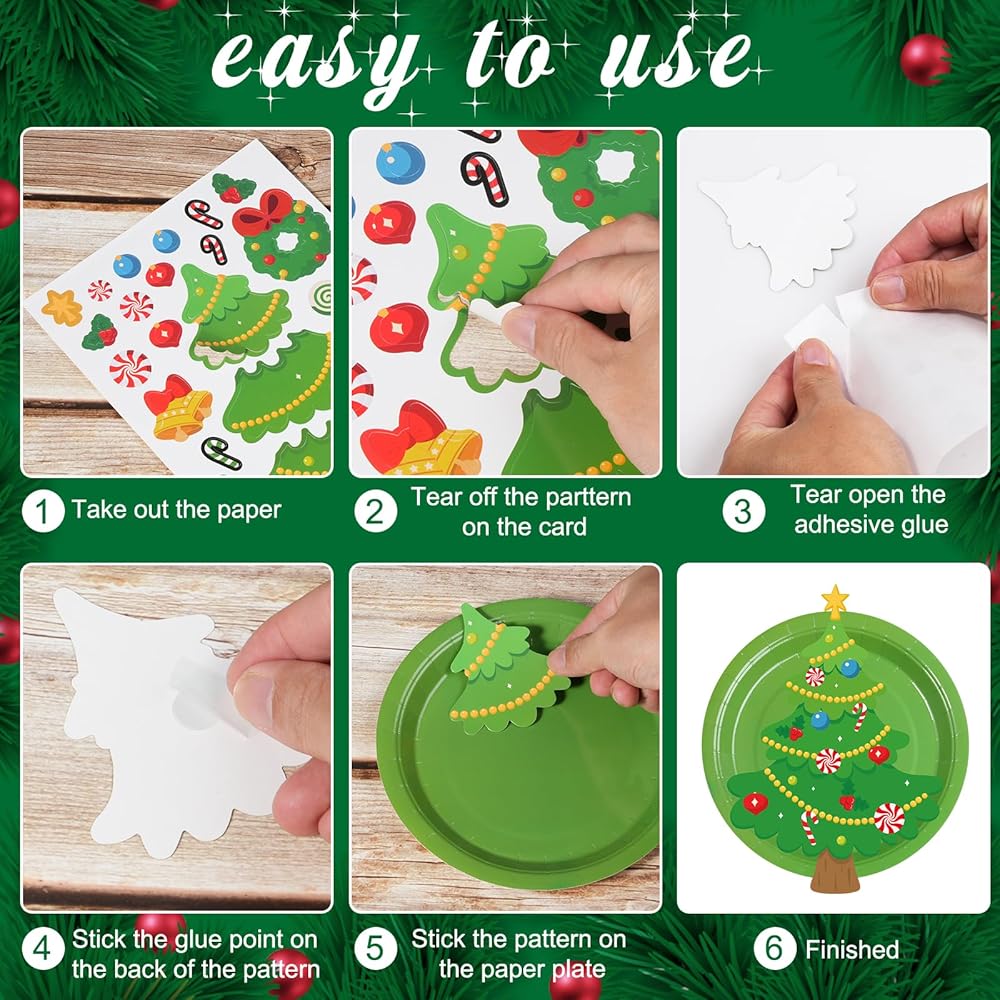 easy to use

1 Take out the paper

2 Tear off the parttern on the card

3 Tear open the adhesive glue

4 Stick the glue point on the back of the pattern

5 Stick the pattern on the paper plate

6 Finished