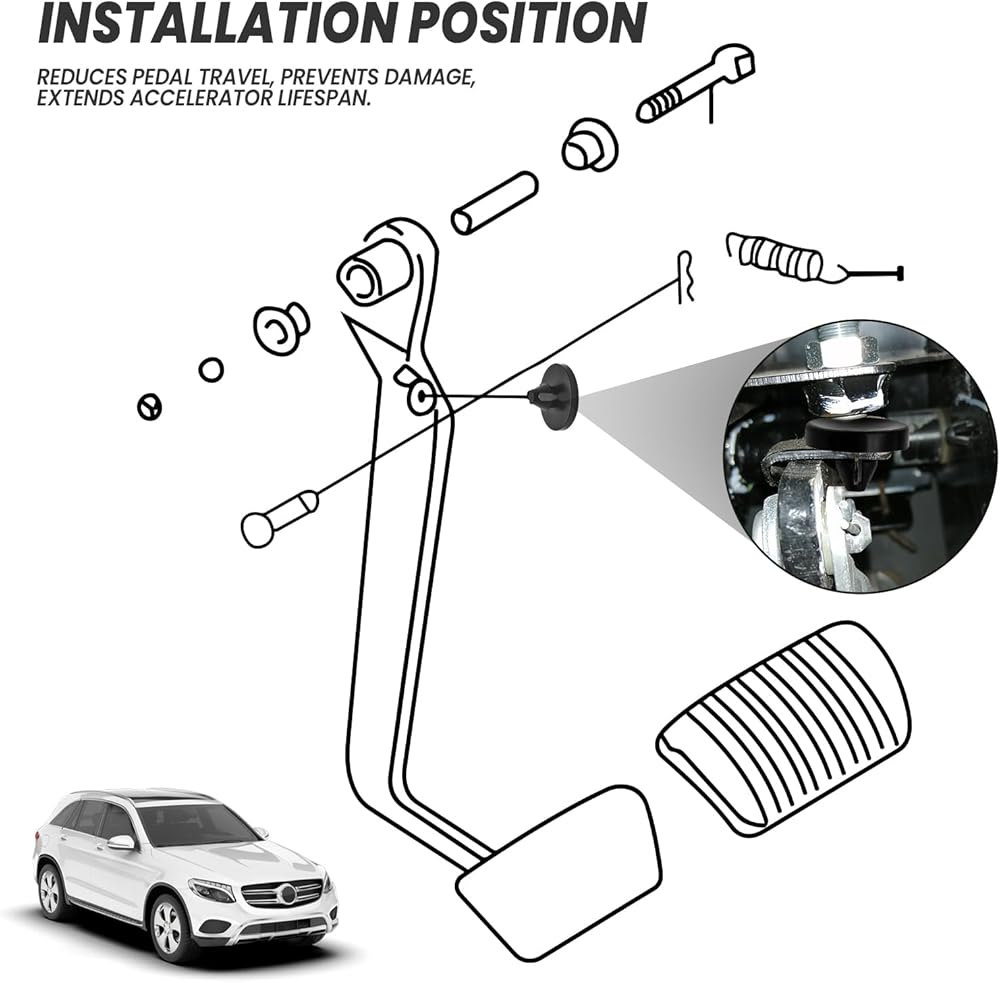 INSTALLATION POSITION

REDUCES PEDAL TRAVEL, PREVENTS DAMAGE, EXTENDS ACCELERATOR LIFESPAN.