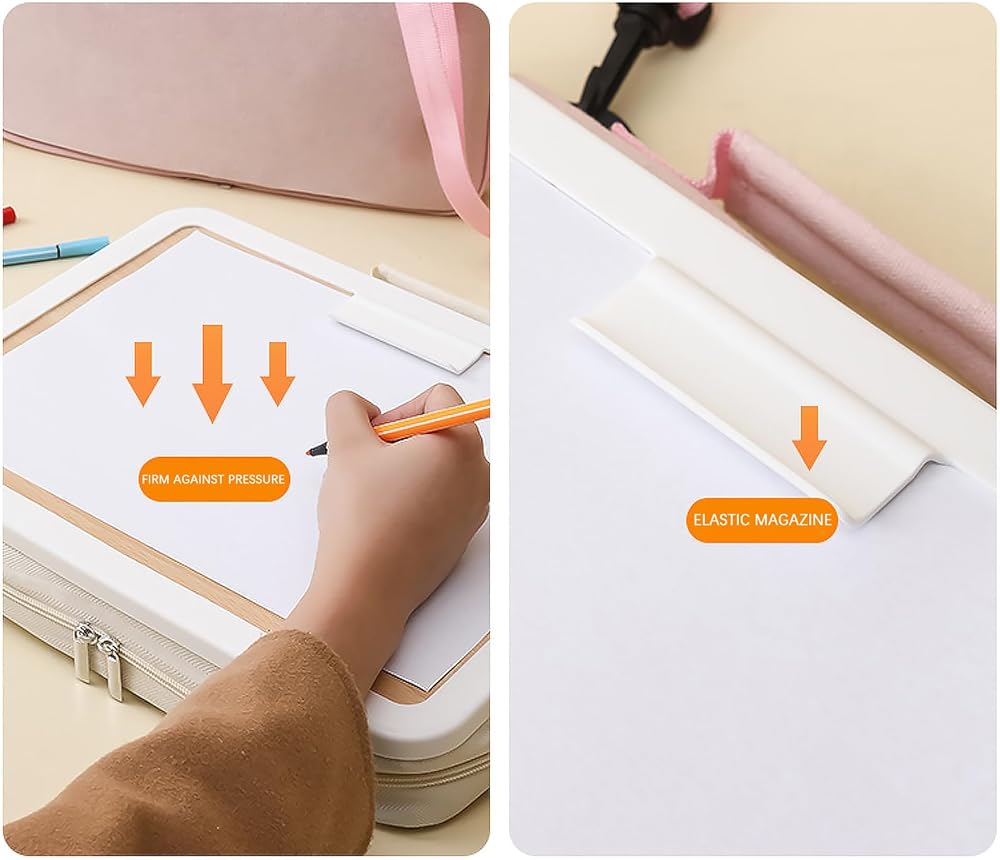 FIRM AGAINST PRESSURE

ELASTIC MAGAZINE