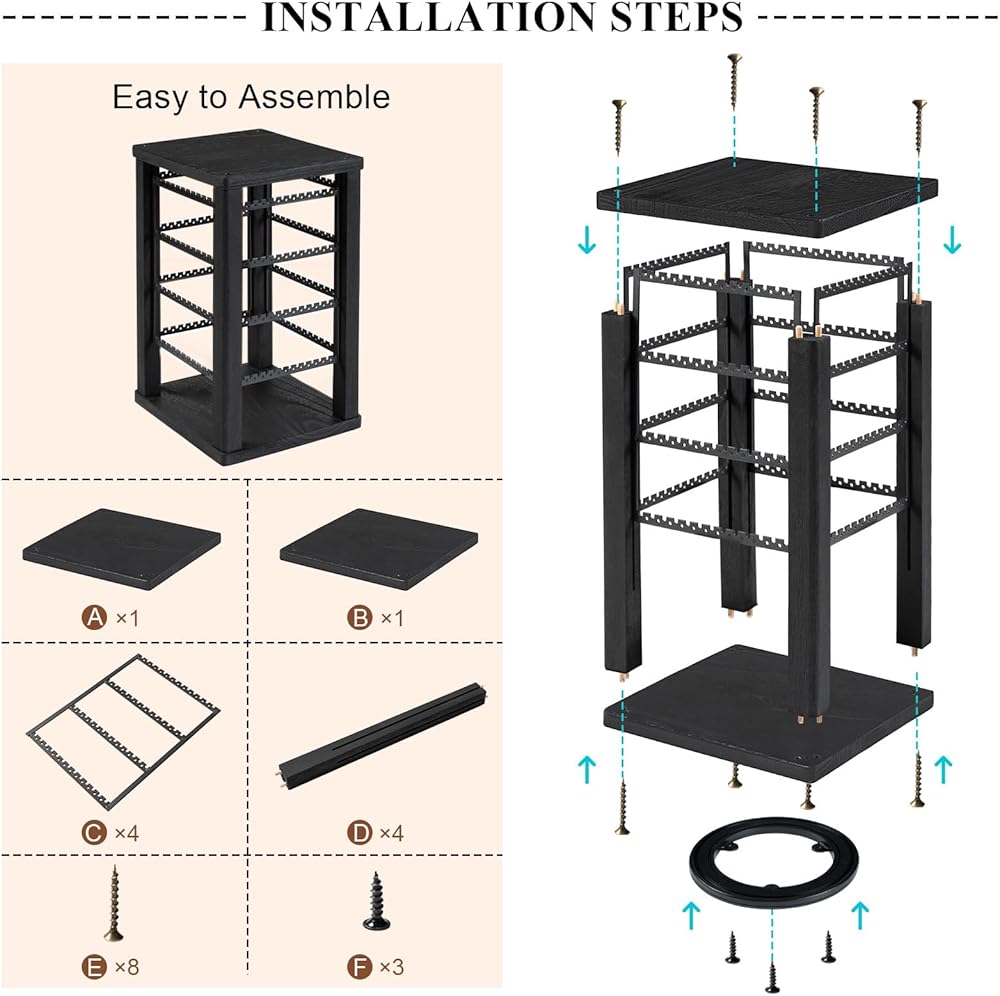 INSTALLATION STEPS

Easy to Assemble

A ×1

B ×1

C ×4

D ×4

E ×8

F ×3