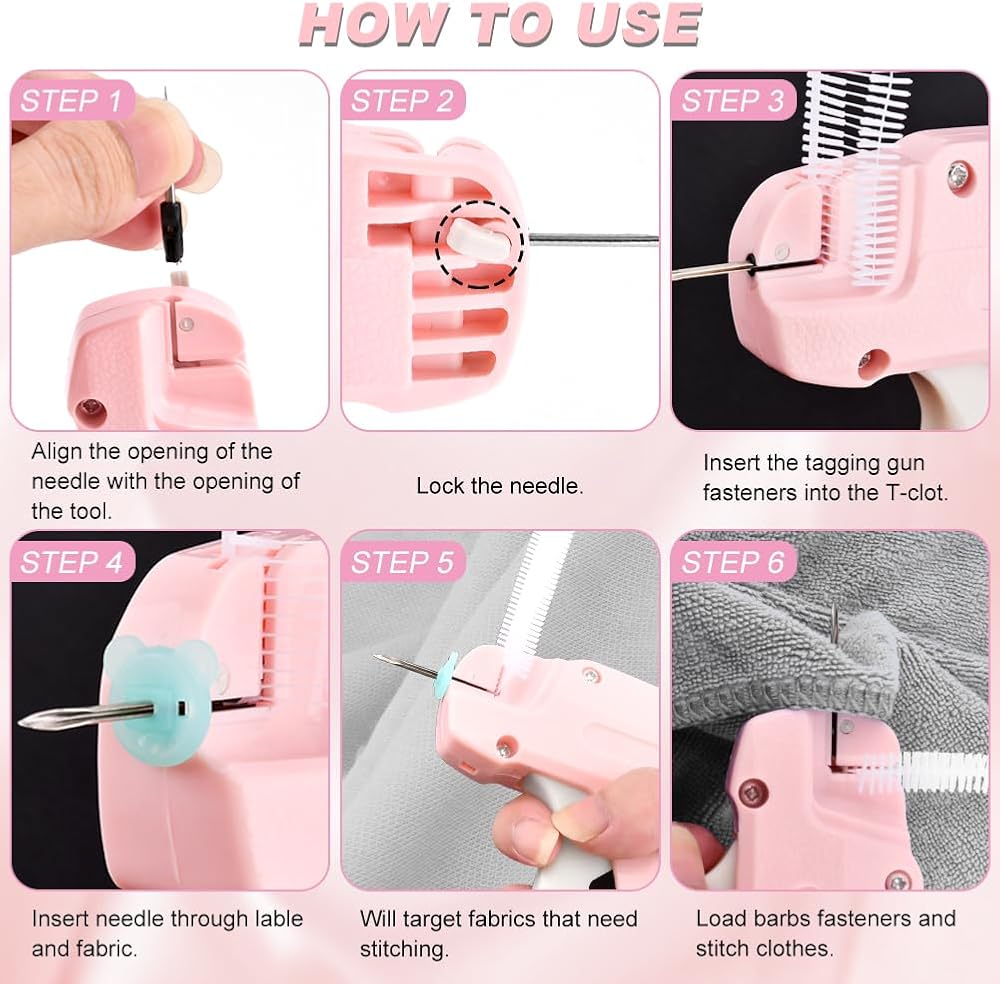 HOW TO USE

STEP 1

Align the opening of the needle with the opening of the tool.

STEP 2

Lock the needle.

STEP 3

Insert the tagging gun fasteners into the T-clot.

STEP 4

Insert needle through lable and fabric.

STEP 5

Will target fabrics that need stitching.

STEP 6

Load barbs fasteners and stitch clothes.