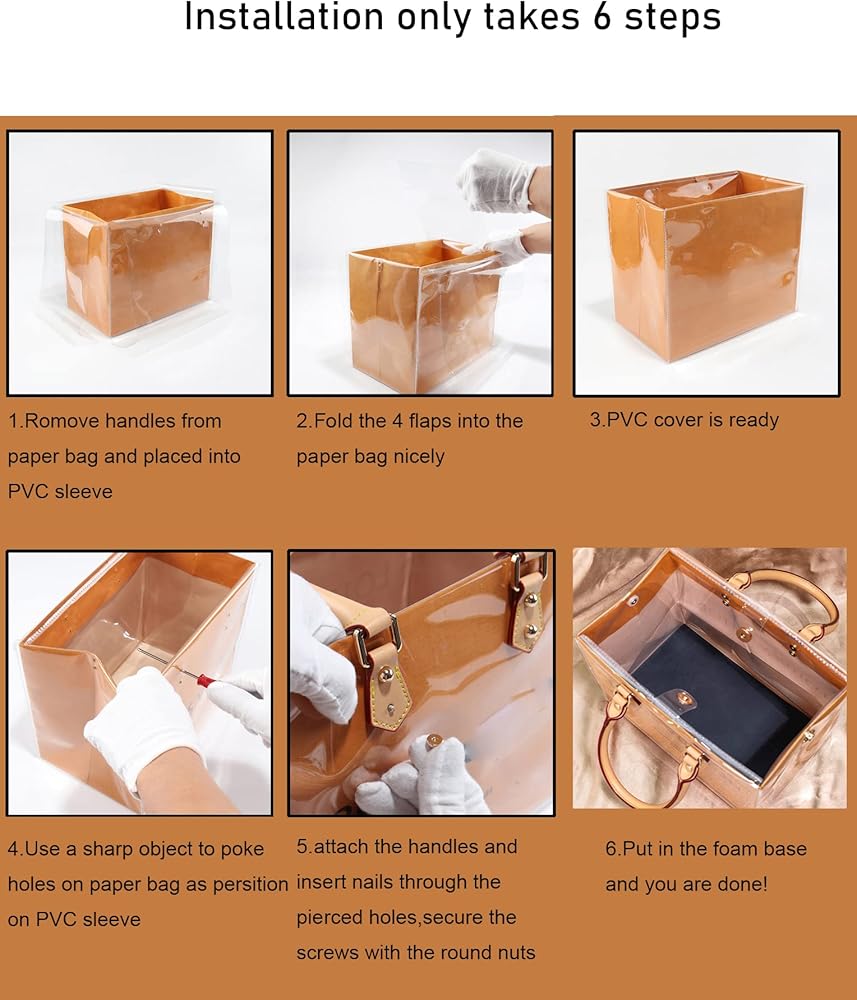 Installation only takes 6 steps

1.Romove handles from paper bag and placed into PVC sleeve

2.Fold the 4 flaps into the paper bag nicely

3.PVC cover is ready

4.Use a sharp object to poke holes on paper bag as persition on PVC sleeve

5.attach the handles and insert nails through the pierced holes,secure the screws with the round nuts

6.Put in the foam base and you are done!