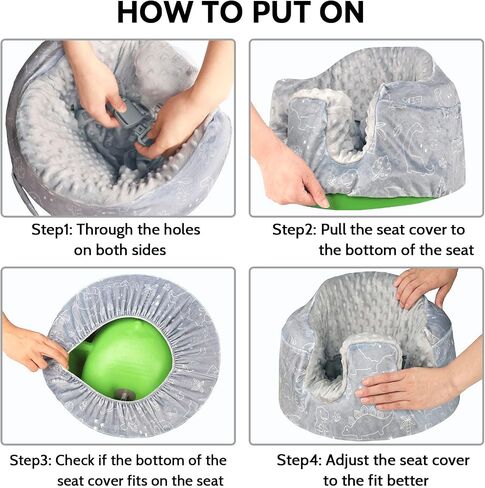 HOW TO PUT ON

Step1: Through the holes on both sides

Step2: Pull the seat cover to the bottom of the seat

Step3: Check if the bottom of the seat cover fits on the seat

Step4: Adjust the seat cover to the fit better