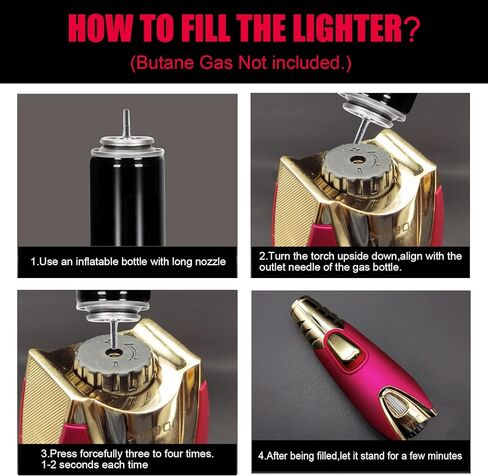 HOW TO FILL THE LIGHTER?
(Butane Gas Not included.)

1.Use an inflatable bottle with long nozzle

2.Turn the torch upside down,align with the outlet needle of the gas bottle.

3.Press forcefully three to four times.
1-2 seconds each time

4.After being filled,let it stand for a few minutes