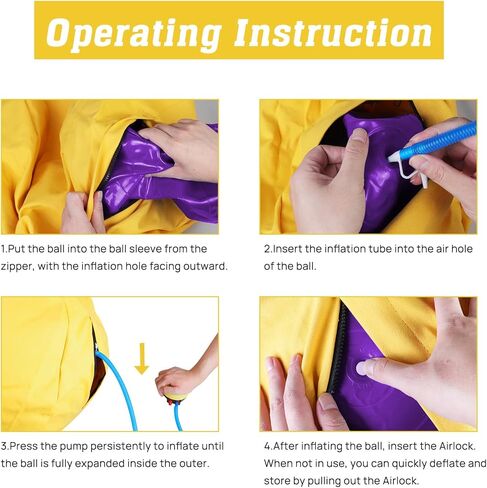 Operating Instruction

1.Put the ball into the ball sleeve from the zipper, with the inflation hole facing outward.

2.Insert the inflation tube into the air hole of the ball.

3.Press the pump persistently to inflate until the ball is fully expanded inside the outer.

4.After inflating the ball, insert the Airlock. When not in use, you can quickly deflate and store by pulling out the Airlock.