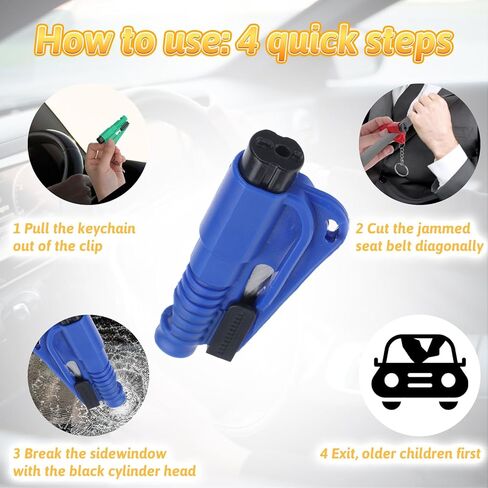 How to use: 4 quick steps

1 Pull the keychain out of the clip

2 Cut the jammed seat belt diagonally

3 Break the sidewindow with the black cylinder head

4 Exit, older children first