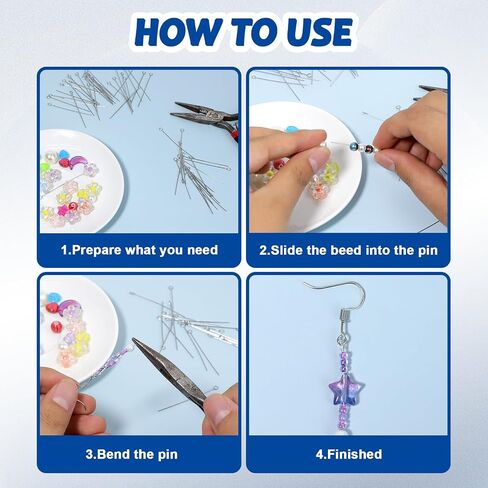 HOW TO USE

1.Prepare what you need

2.Slide the beed into the pin

3.Bend the pin

4.Finished