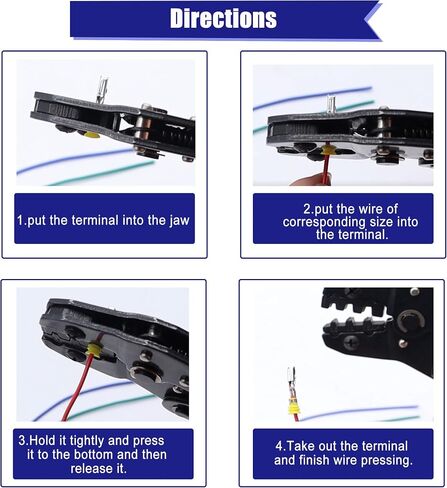 Directions

1.put the terminal into the jaw

2.put the wire of corresponding size into the terminal.

3.Hold it tightly and press it to the bottom and then release it.

4.Take out the terminal and finish wire pressing.